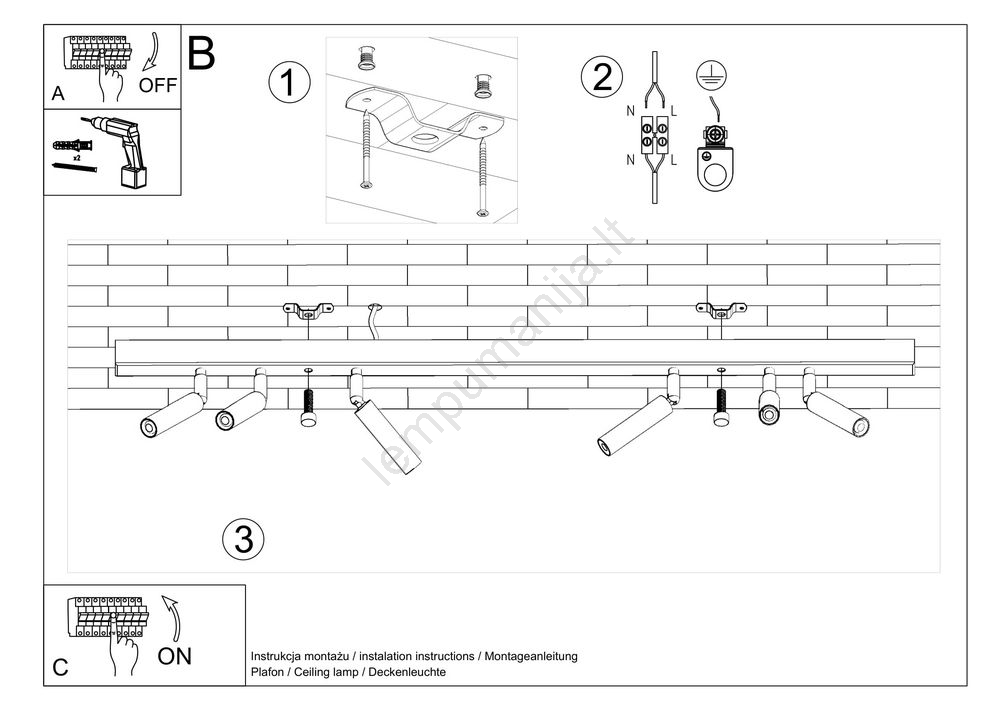 A
OFF

x2

B

1

2

N
L
N
L

lempumanija.lt

3

C
ON

Instrukcja montażu / instalation instructions / Montageanleitung
Plafon / Ceiling lamp / Deckenleuchte