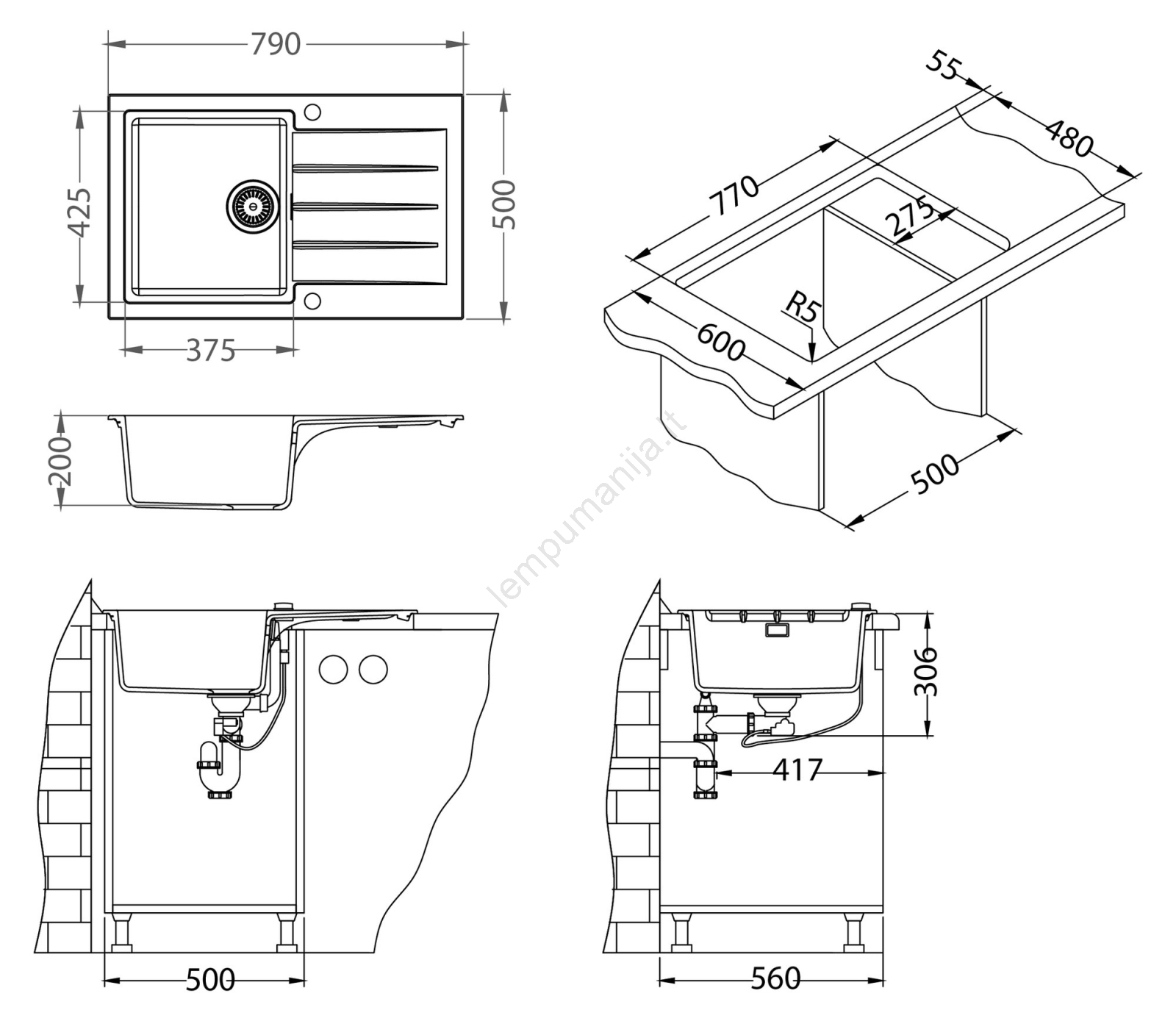 790

425

500

375

200

55

480

770

275

R5

600

500

lempumanija.lt

306

417

500

560