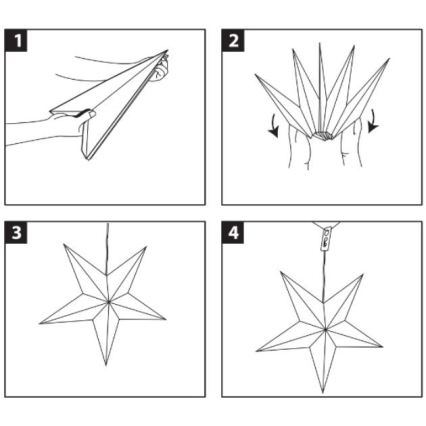 1

2

3

4