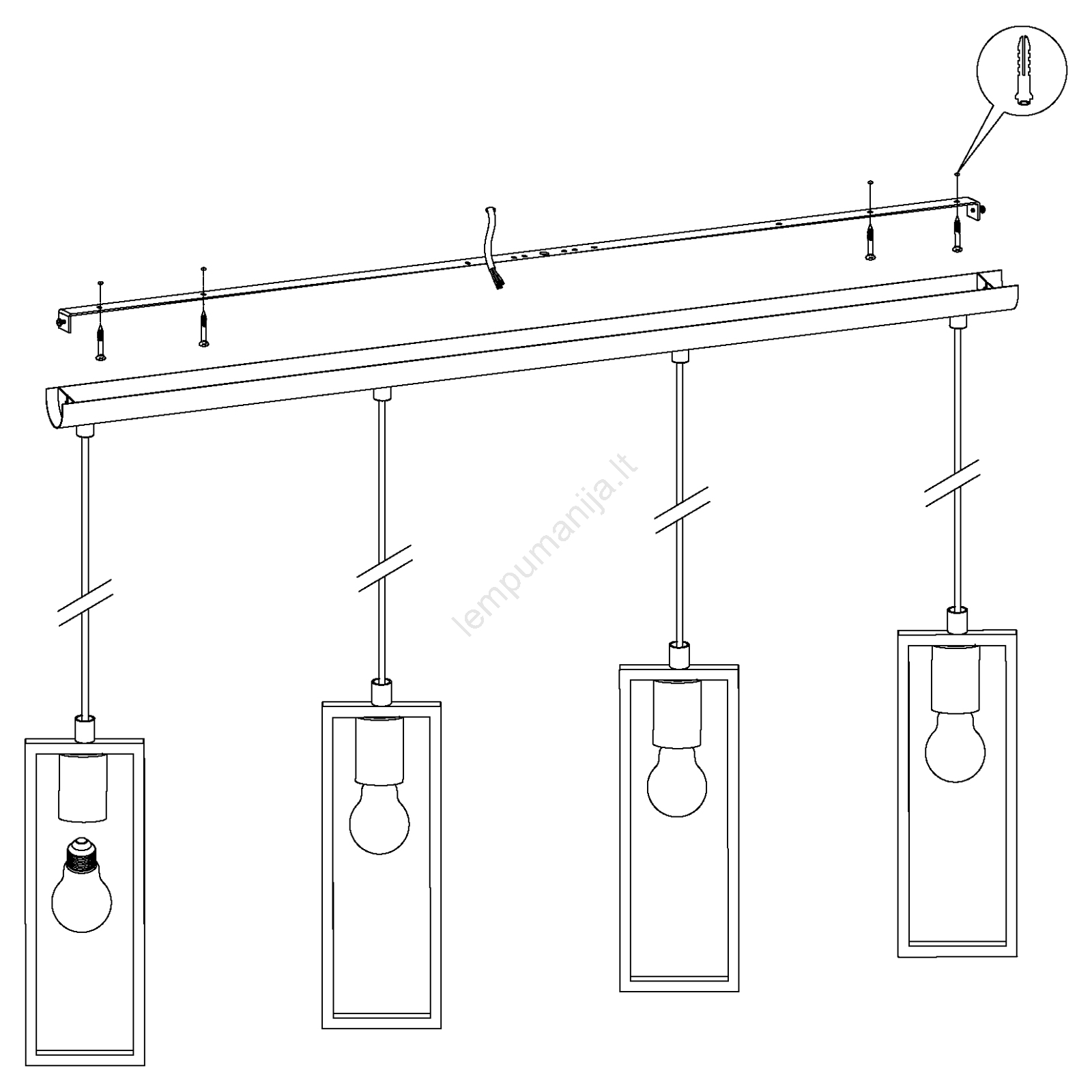 lempumanija.lt