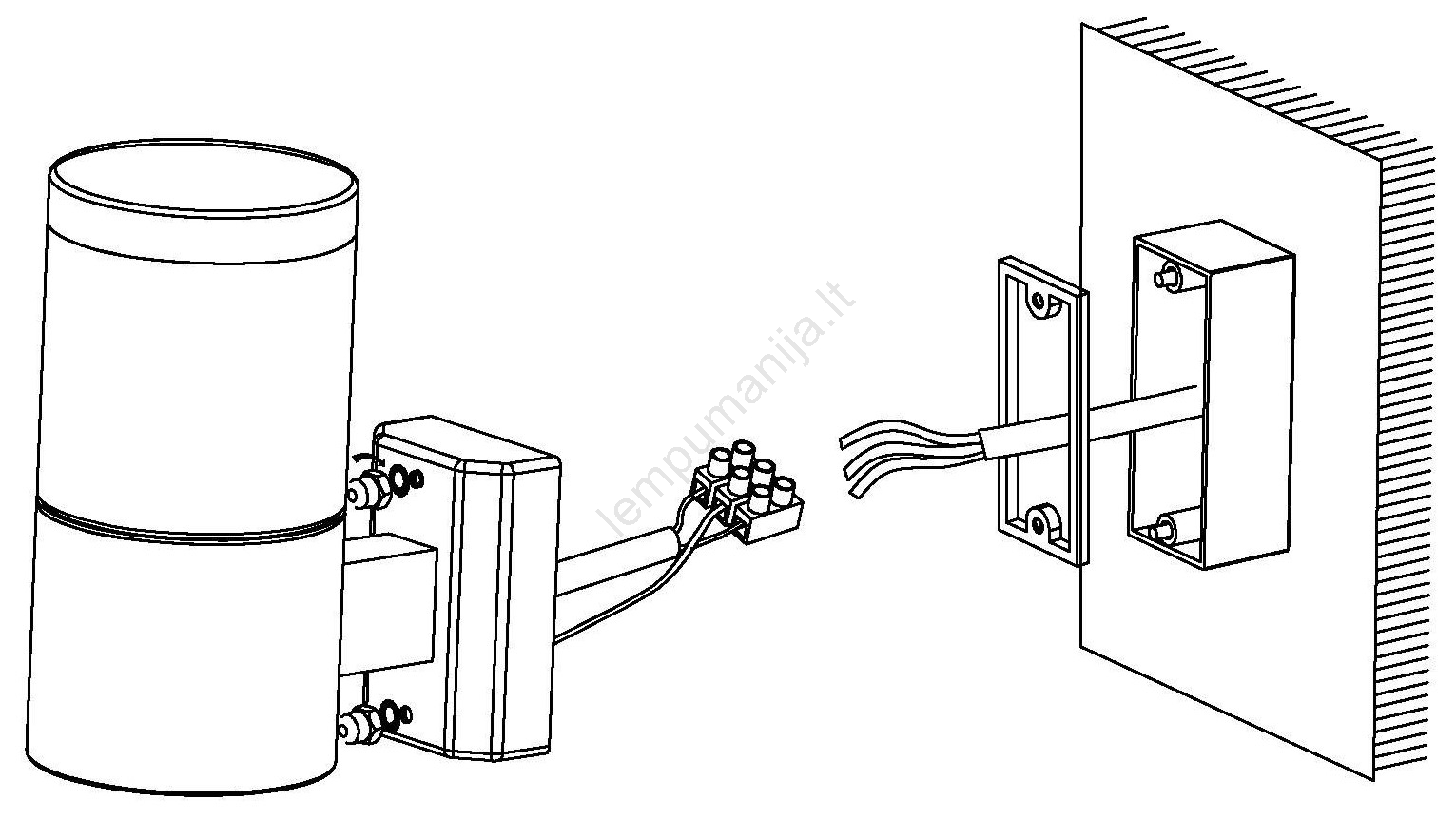 lempumanija.lt