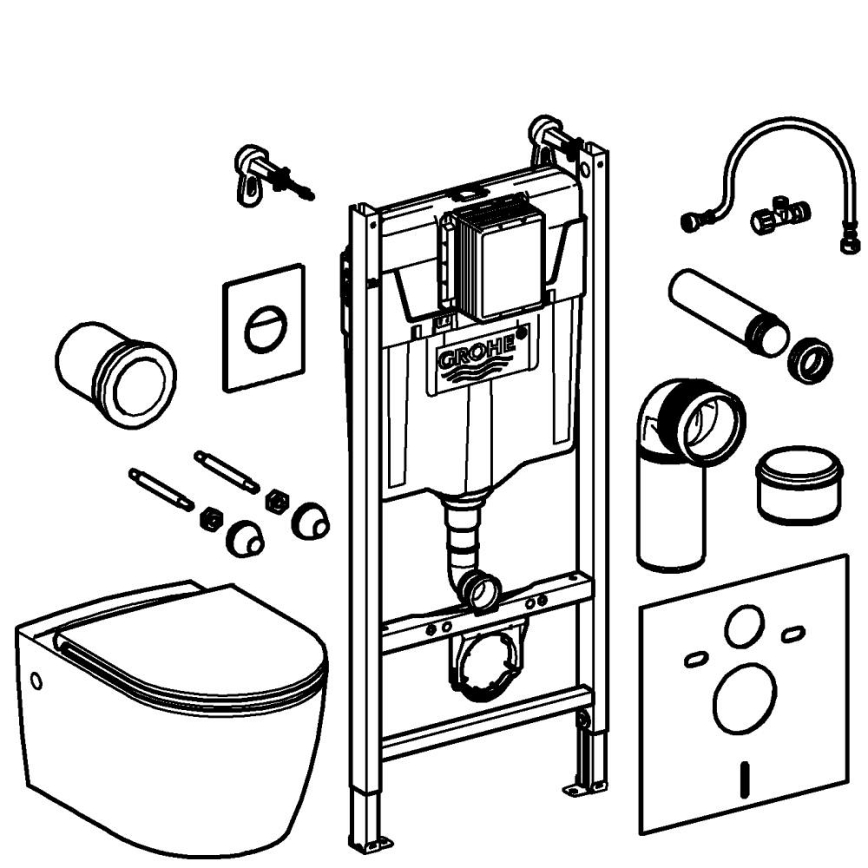 GROHE