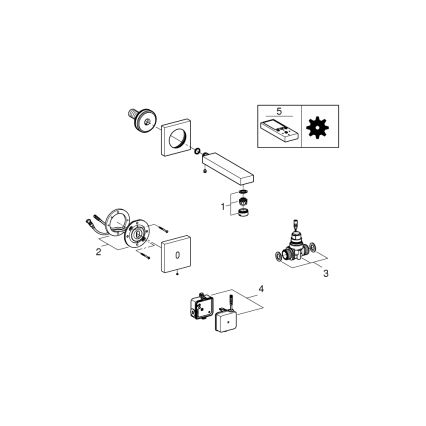 5

1

2

3

4