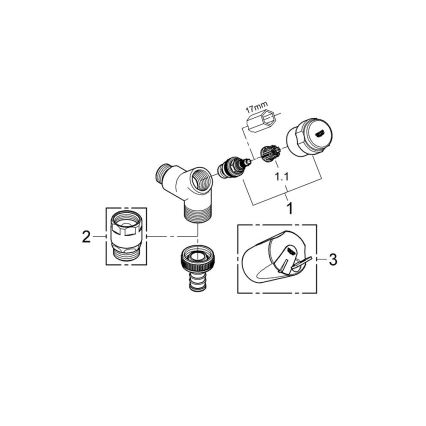 17mm

1.1

1

2

3