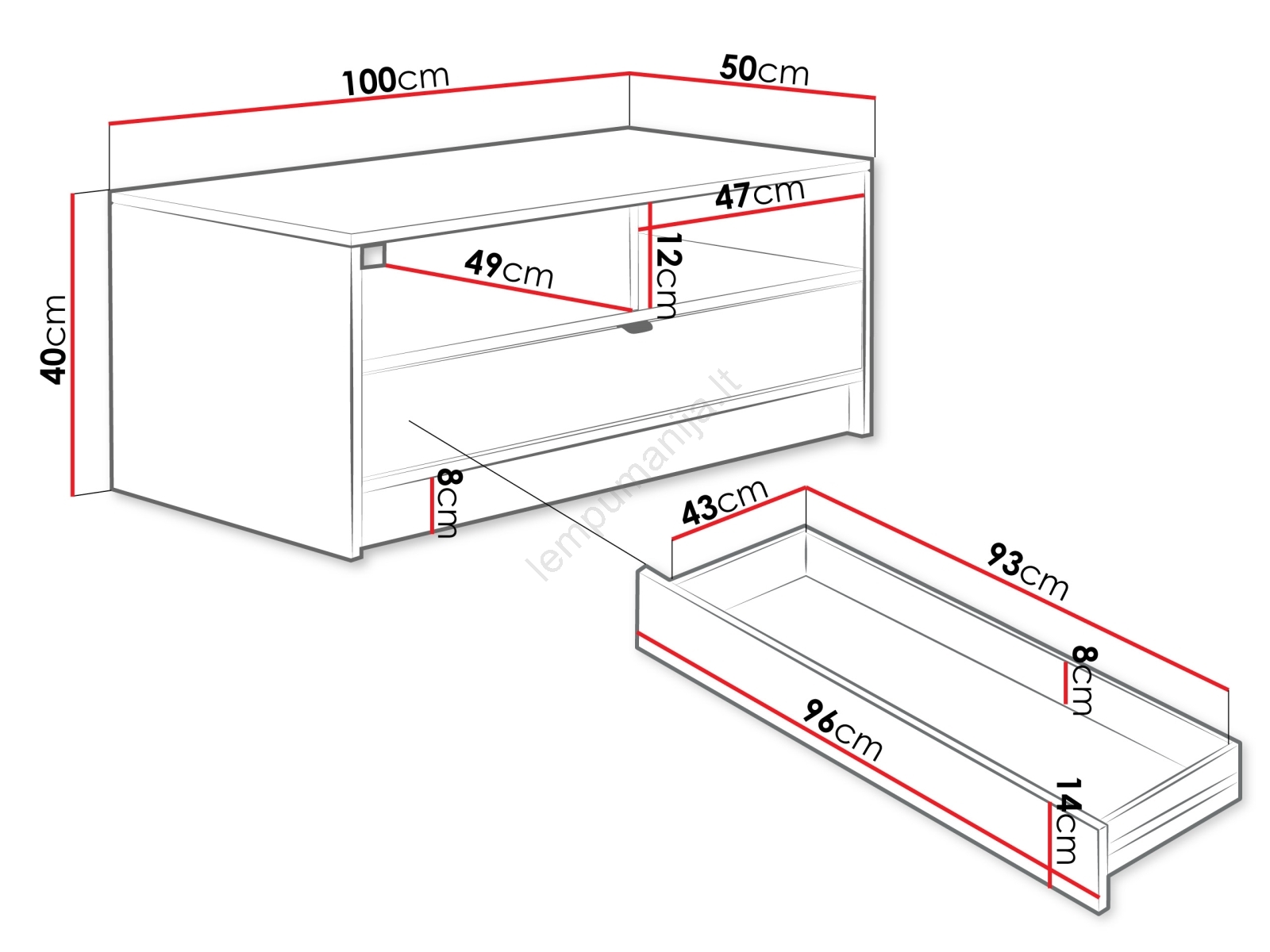 100cm
50cm
47cm
49cm
12cm
40cm
8cm
lempumanija.lt
43cm
93cm
8cm
96cm
14cm