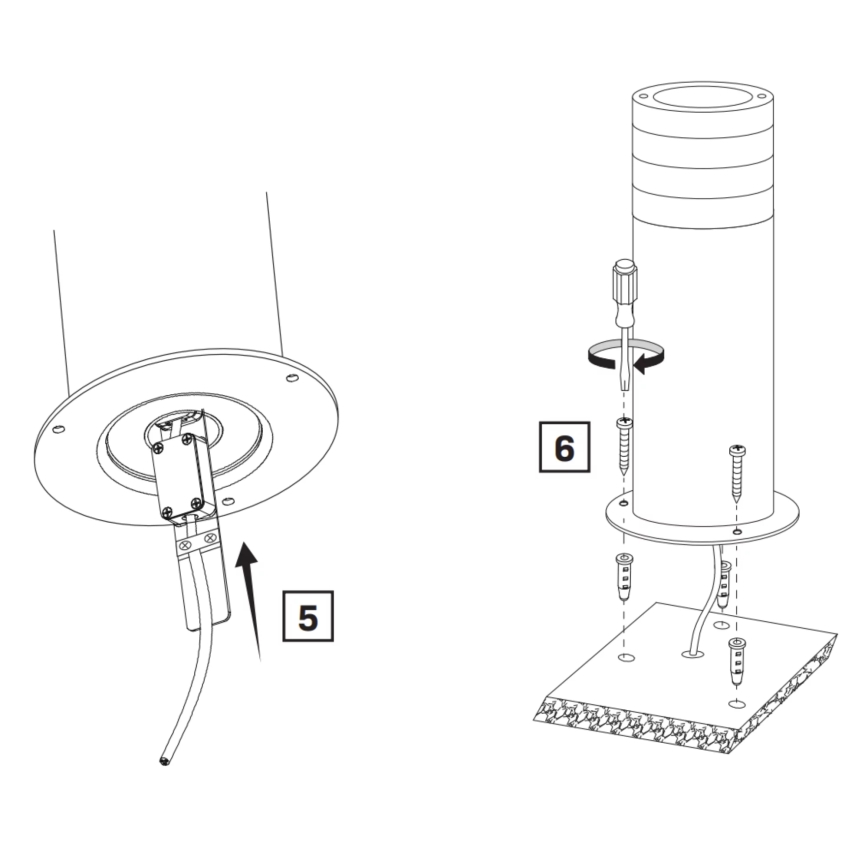 5

6