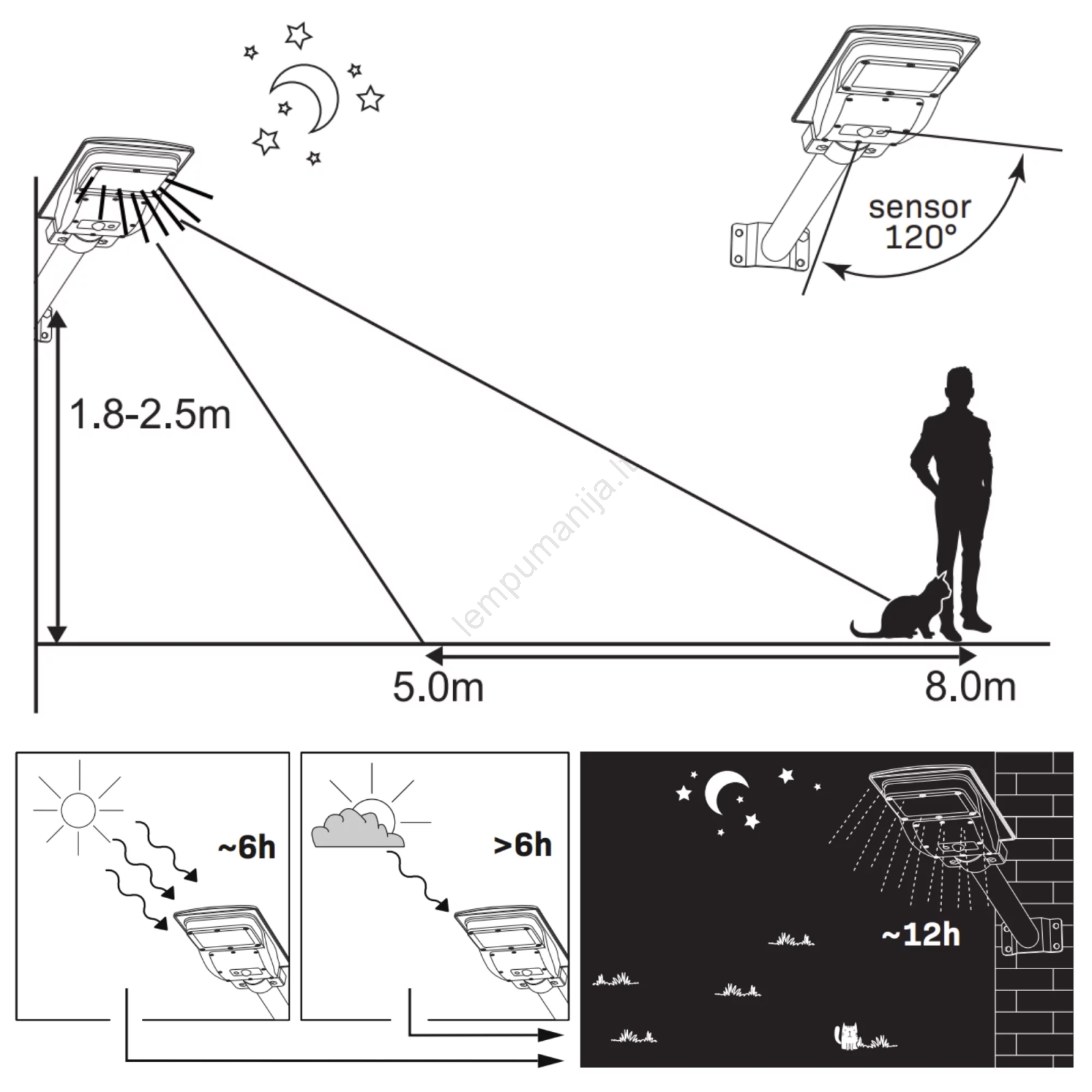 sensor
120°

1.8-2.5m

lempumanija.lt

5.0m

8.0m

~6h

>6h

~12h