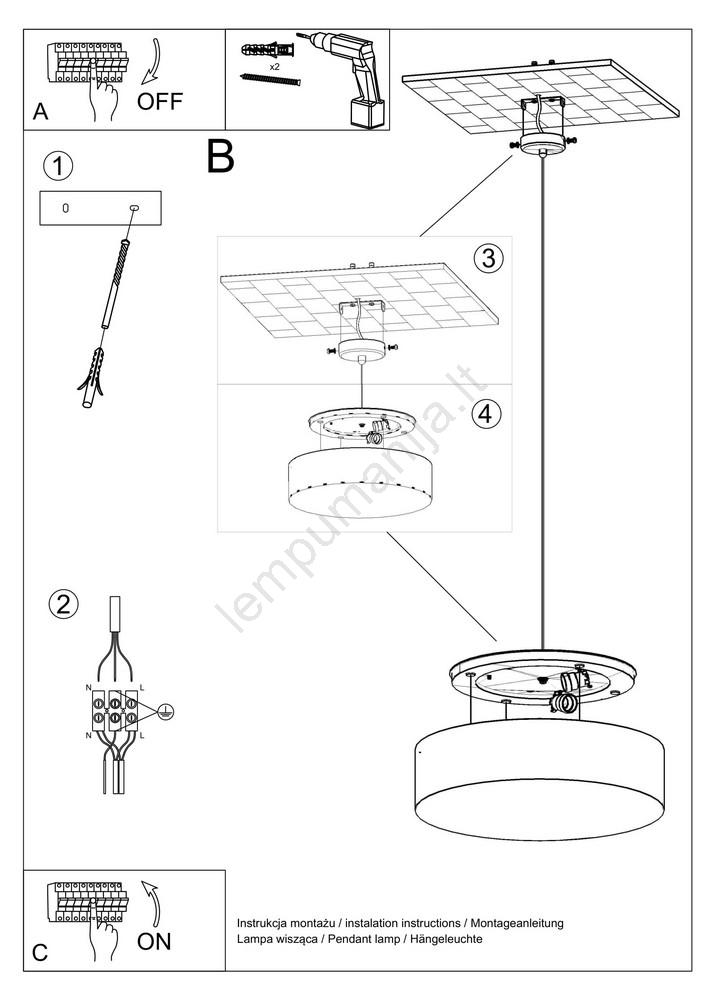 A
OFF
x2
B
1
3
4
lempumanija.lt
2
N
L
N
L
C
ON
Instrukcja montażu / instalation instructions / Montageanleitung
Lampa wisząca / Pendant lamp / Hängeleuchte