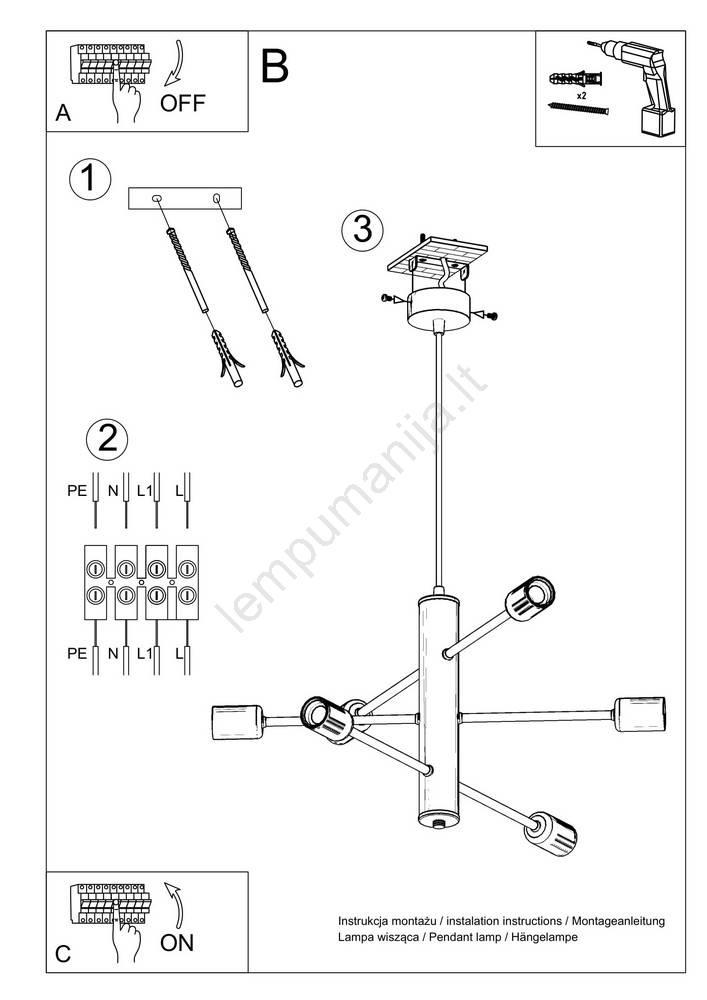 A
OFF

B

x2

1

3

2

PE N L1 L

PE N L1 L

lempumanija.lt

C
ON

Instrukcja montażu / instalation instructions / Montageanleitung
Lampa wisząca / Pendant lamp / Hängelampe