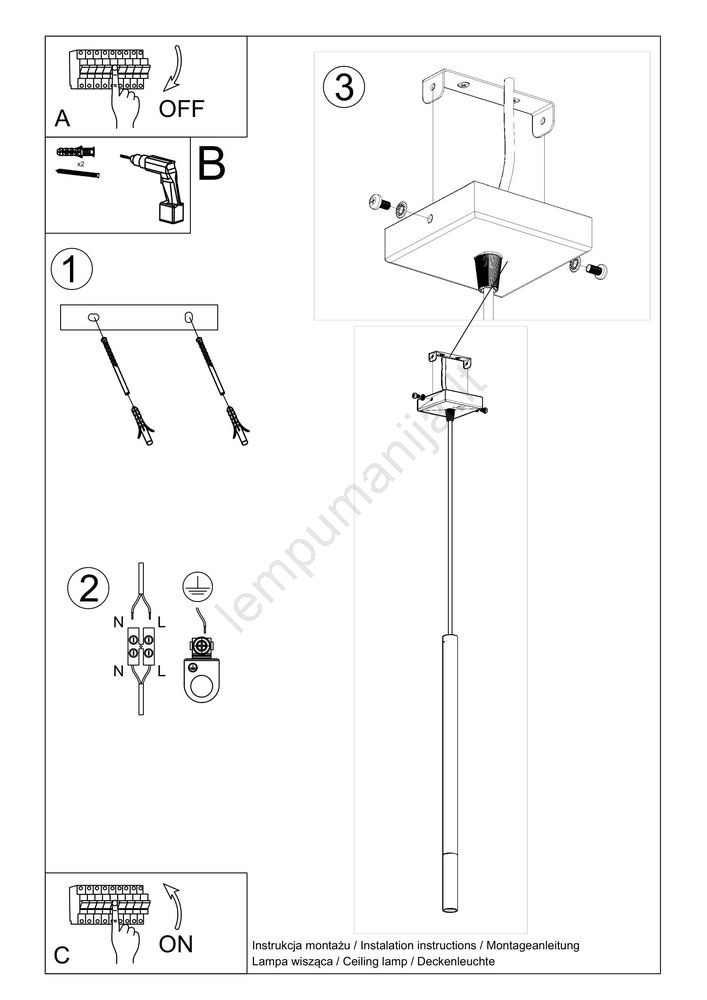 A
OFF
x2
B
1
2
N
L
N
L
3
lempumanija.lt
C
ON
Instrukcja montażu / Instalation instructions / Montageanleitung
Lampa wisząca / Ceiling lamp / Deckenleuchte