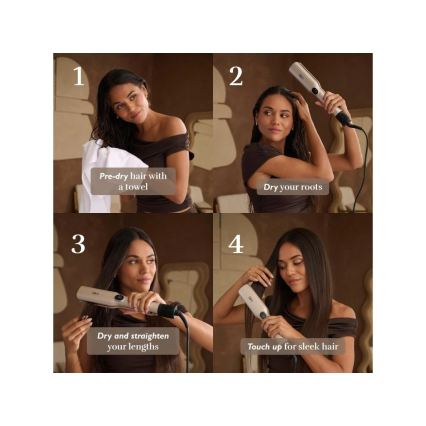 1

Pre-dry hair with a towel

2

Dry your roots

3

Dry and straighten your lengths

4

Touch up for sleek hair