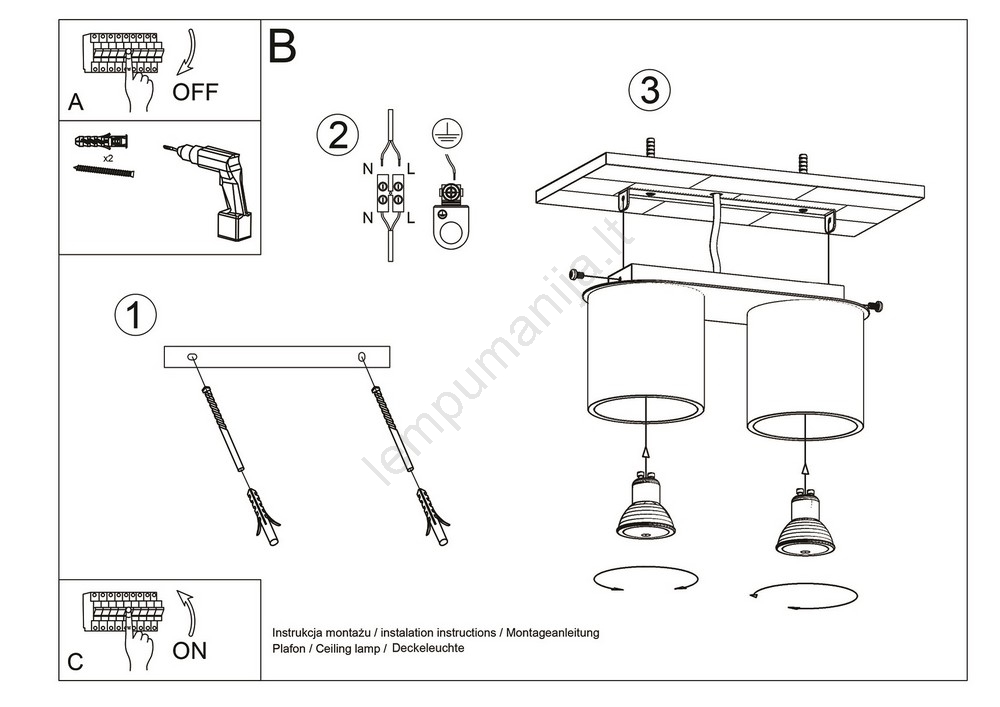 A
OFF

x2

B

2

N L
N L

3

1

lempumanija.lt

C
ON

Instrukcja montażu / instalation instructions / Montageanleitung
Plafon / Ceiling lamp / Deckeleuchte