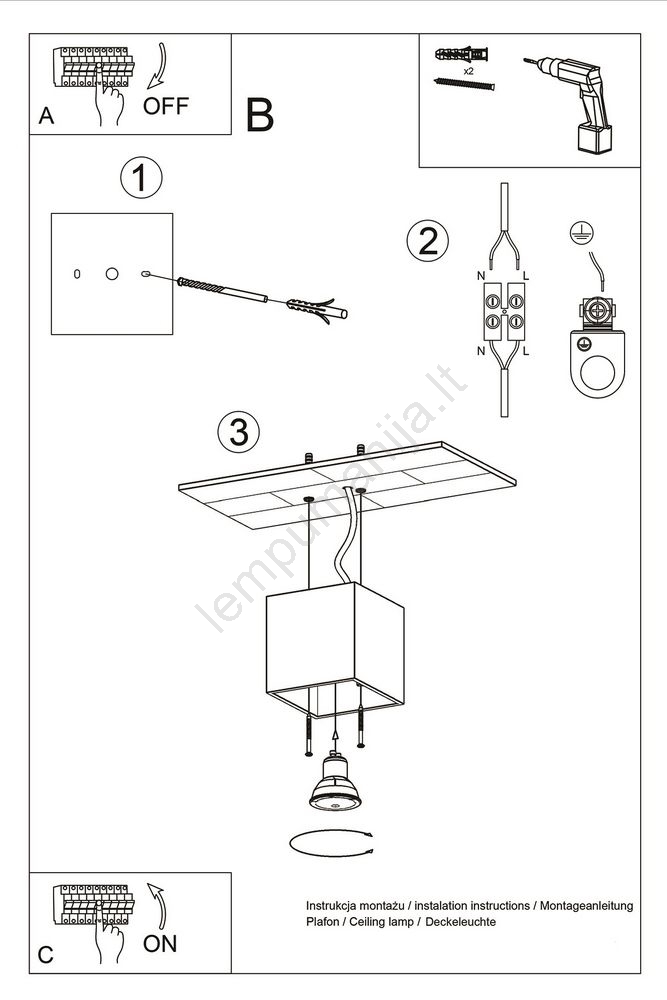 A
OFF
B
x2
1
2
N L
N L
3
lempumanija.lt
C
ON
Instrukcja montażu / instalation instructions / Montageanleitung
Plafon / Ceiling lamp / Deckeleuchte