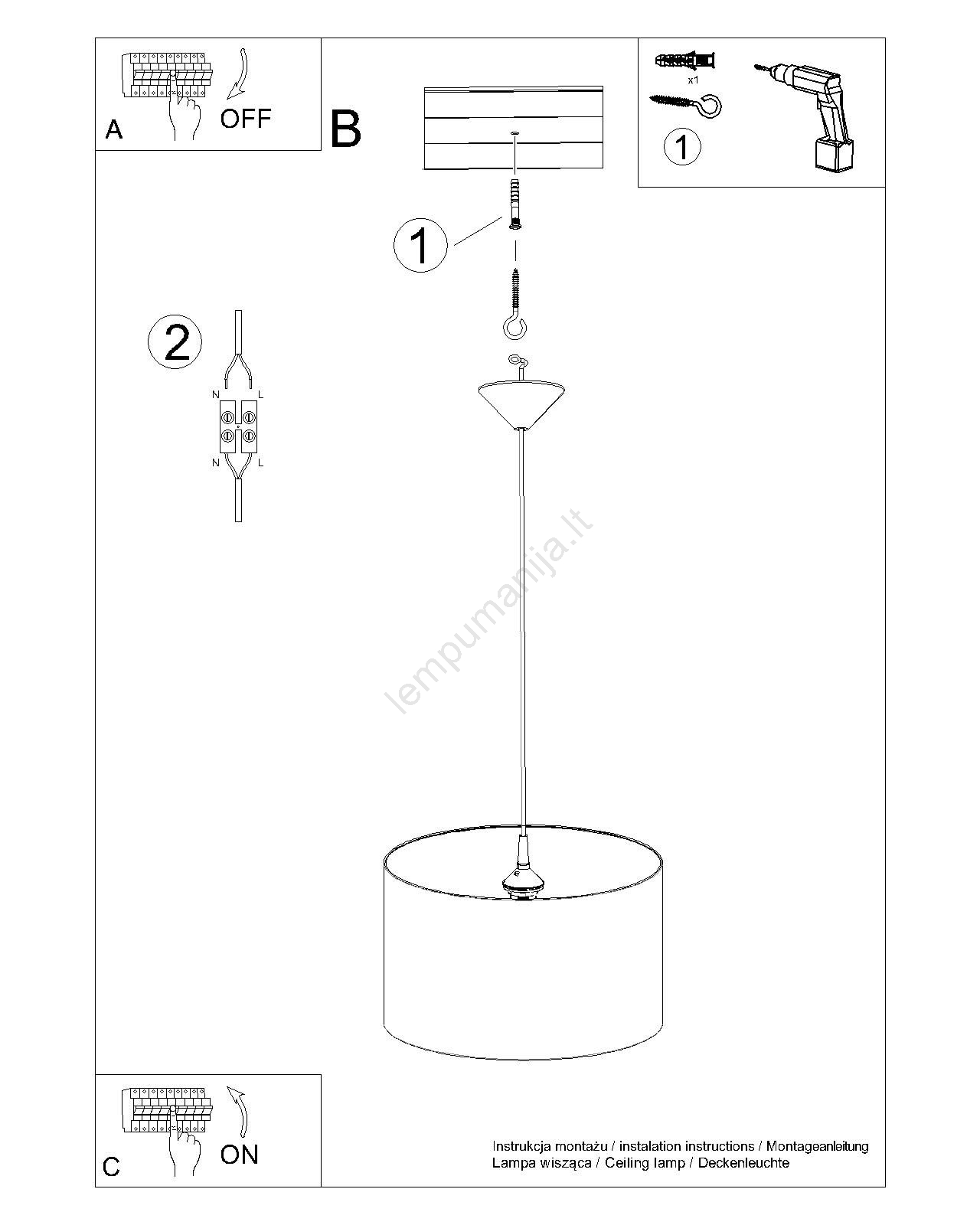 A
OFF

B

x1

1

1

2

N L
N L

lempumanija.lt

C
ON

Instrukcja montażu / instalation instructions / Montageanleitung
Lampa wisząca / Ceiling lamp / Deckenleuchte