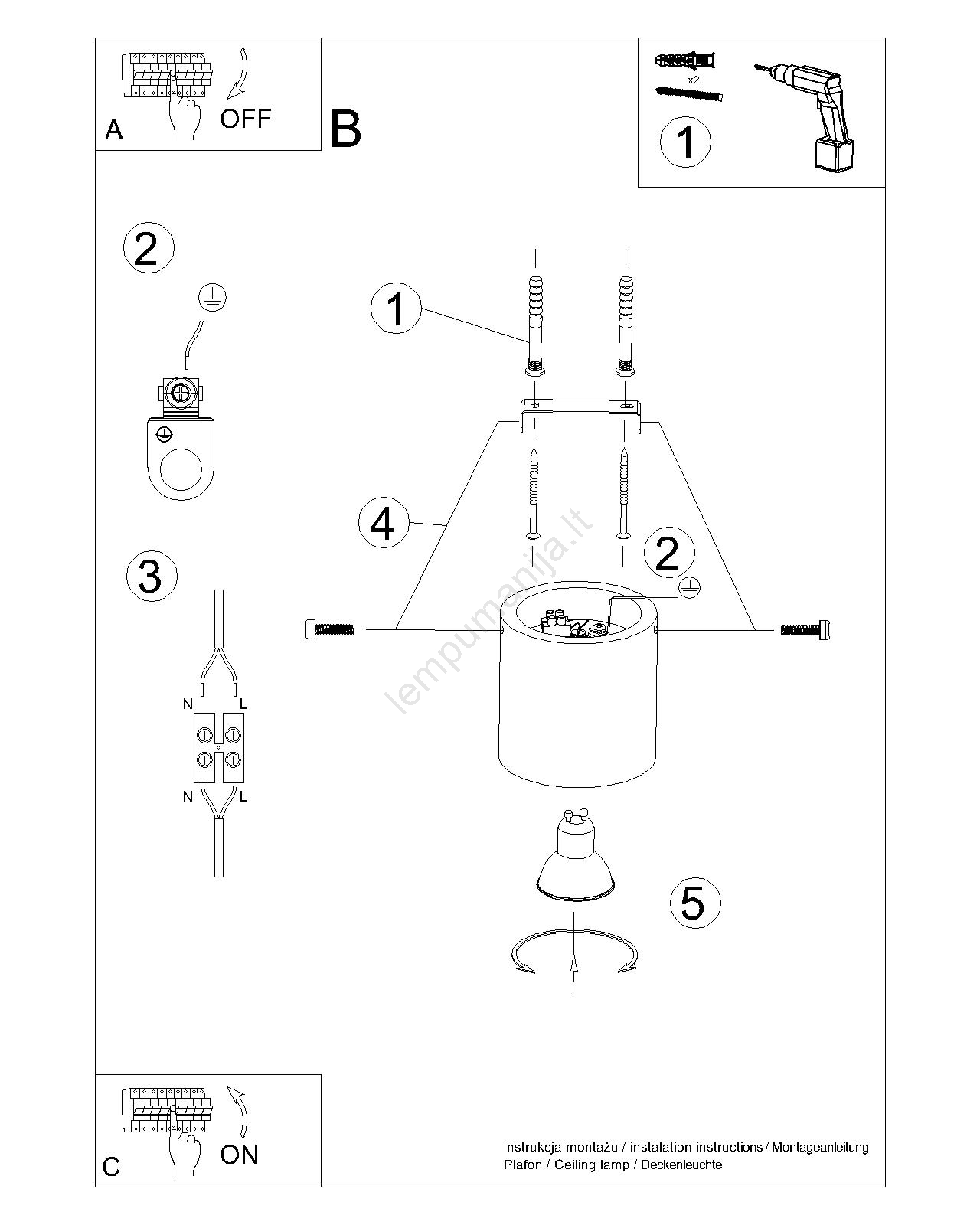 A
OFF
B
x2
1
2
1
4
2
3
N
L
N
L
lempumanija.lt
5
C
ON
Instrukcja montażu / instalation instructions / Montageanleitung
Plafon / Ceiling lamp / Deckenleuchte